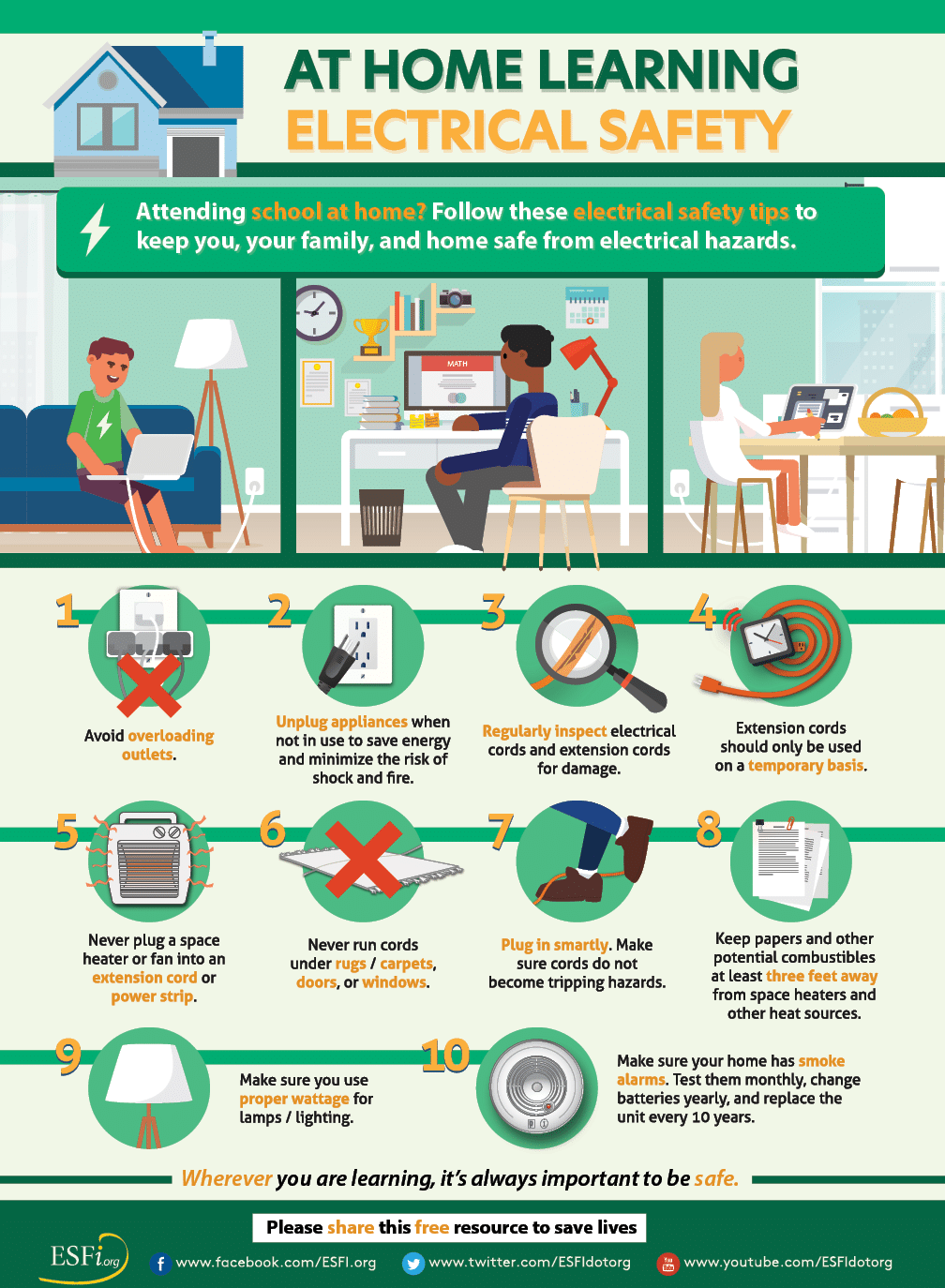 AT HOME LEARNING
ELECTRICAL SAFETY

Attending school at home? Follow these electrical safety tips to keep you, your family, and home safe from electrical hazards.

MATH

1
Avoid overloading outlets.

2
Unplug appliances when not in use to save energy and minimize the risk of shock and fire.

3
Regularly inspect electrical cords and extension cords for damage.

4
Extension cords should only be used on a temporary basis.

5
Never plug a space heater or fan into an extension cord or power strip.

6
Never run cords under rugs / carpets, doors, or windows.

7
Plug in smartly. Make sure cords do not become tripping hazards.

8
Keep papers and other potential combustibles at least three feet away from space heaters and other heat sources.

9
Make sure you use proper wattage for lamps / lighting.

10
Make sure your home has smoke alarms. Test them monthly, change batteries yearly, and replace the unit every 10 years.

Wherever you are learning, it's always important to be safe.

Please share this free resource to save lives

ESFi.org
www.facebook.com/ESFI.org
www.twitter.com/ESFIdotorg
www.youtube.com/ESFIdotorg