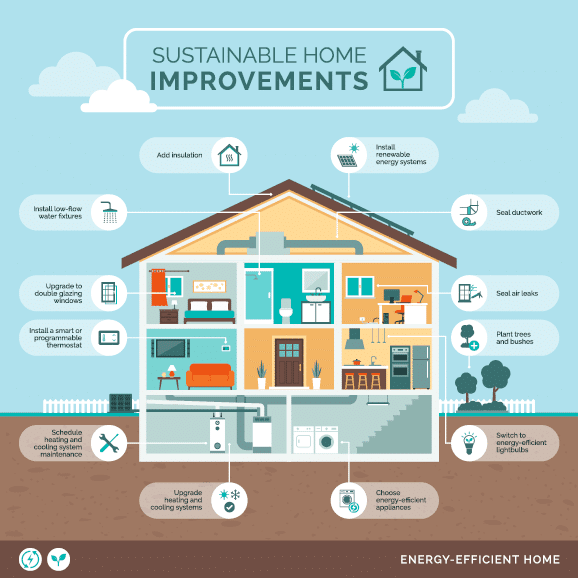 SUSTAINABLE HOME
IMPROVEMENTS

Add insulation

Install renewable energy systems

Install low-flow water fixtures

Seal ductwork

Upgrade to double glazing windows

Seal air leaks

Install a smart or programmable thermostat

Plant trees and bushes

Schedule heating and cooling system maintenance

Switch to energy-efficient lightbulbs

Upgrade heating and cooling systems

Choose energy-efficient appliances

ENERGY-EFFICIENT HOME