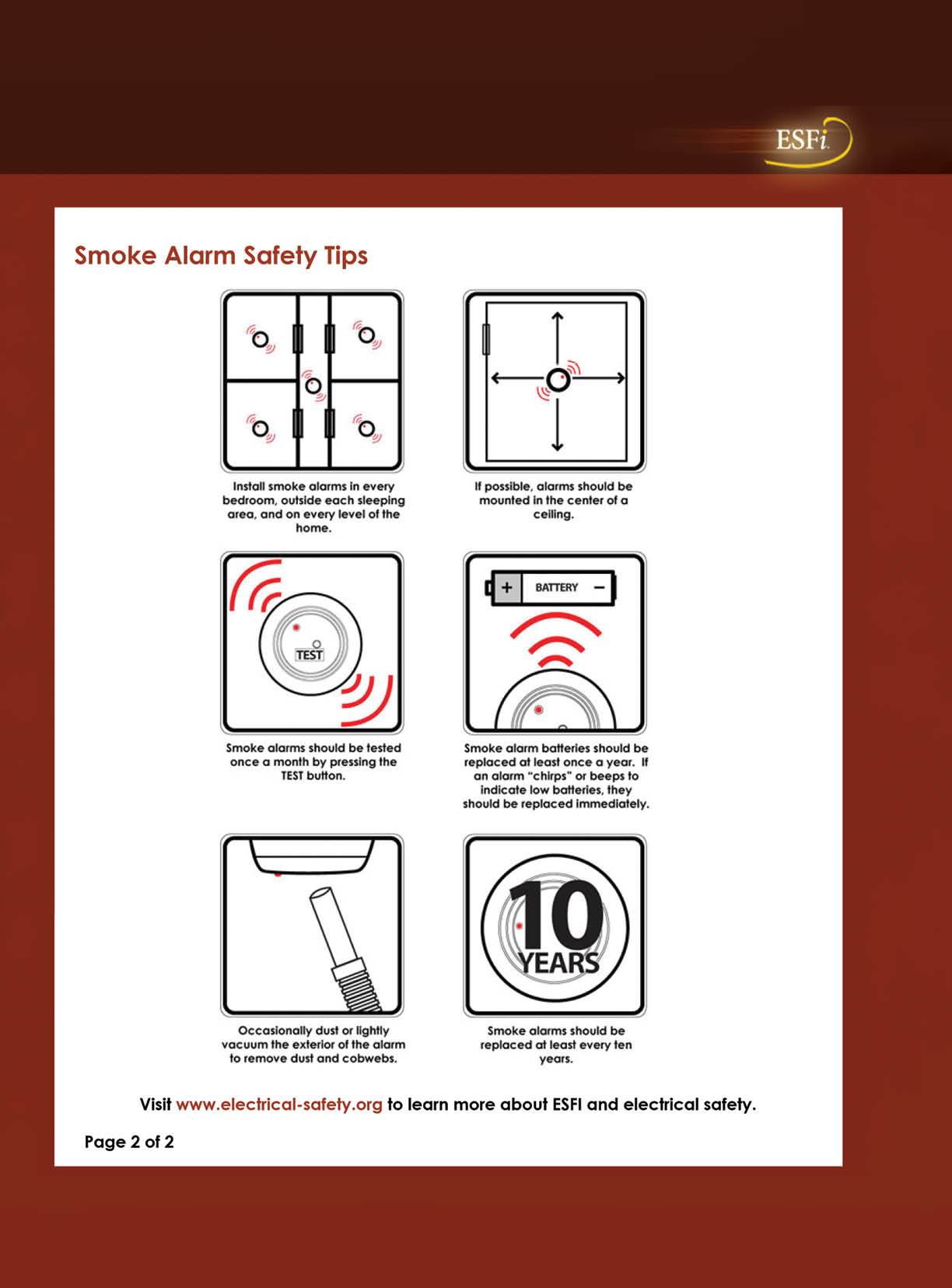 ESFi

Smoke Alarm Safety Tips

Install smoke alarms in every bedroom, outside each sleeping area, and on every level of the home.

If possible, alarms should be mounted in the center of a ceiling.

TEST

Smoke alarms should be tested once a month by pressing the TEST button.

+ BATTERY −

Smoke alarm batteries should be replaced at least once a year. If an alarm "chirps" or beeps to indicate low batteries, they should be replaced immediately.

Occasionally dust or lightly vacuum the exterior of the alarm to remove dust and cobwebs.

10 YEARS

Smoke alarms should be replaced at least every ten years.

Visit www.electrical-safety.org to learn more about ESFI and electrical safety.

Page 2 of 2