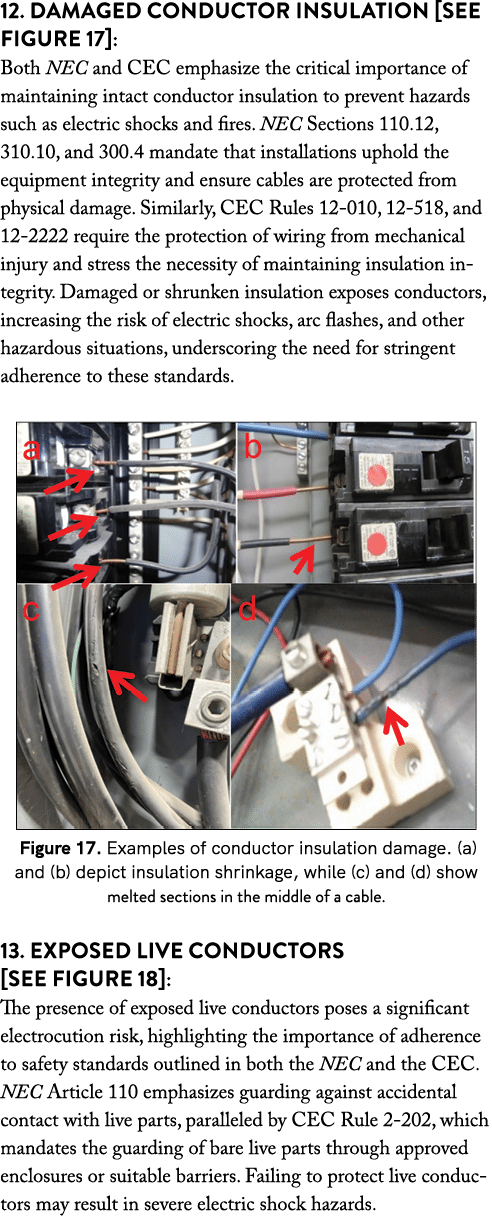 12. DAMAGED CONDUCTOR INSULATION [SEE FIGURE 17]:

Both NEC and CEC emphasize the critical importance of maintaining intact conductor insulation to prevent hazards such as electric shocks and fires. NEC Sections 110.12, 310.10, and 300.4 mandate that installations uphold the equipment integrity and ensure cables are protected from physical damage. Similarly, CEC Rules 12-010, 12-518, and 12-2222 require the protection of wiring from mechanical injury and stress the necessity of maintaining insulation integrity. Damaged or shrunken insulation exposes conductors, increasing the risk of electric shocks, arc flashes, and other hazardous situations, underscoring the need for stringent adherence to these standards.

a

b

c

d

Figure 17. Examples of conductor insulation damage. (a) and (b) depict insulation shrinkage, while (c) and (d) show melted sections in the middle of a cable.

13. EXPOSED LIVE CONDUCTORS [SEE FIGURE 18]:

The presence of exposed live conductors poses a significant electrocution risk, highlighting the importance of adherence to safety standards outlined in both the NEC and the CEC. NEC Article 110 emphasizes guarding against accidental contact with live parts, paralleled by CEC Rule 2-202, which mandates the guarding of bare live parts through approved enclosures or suitable barriers. Failing to protect live conductors may result in severe electric shock hazards.