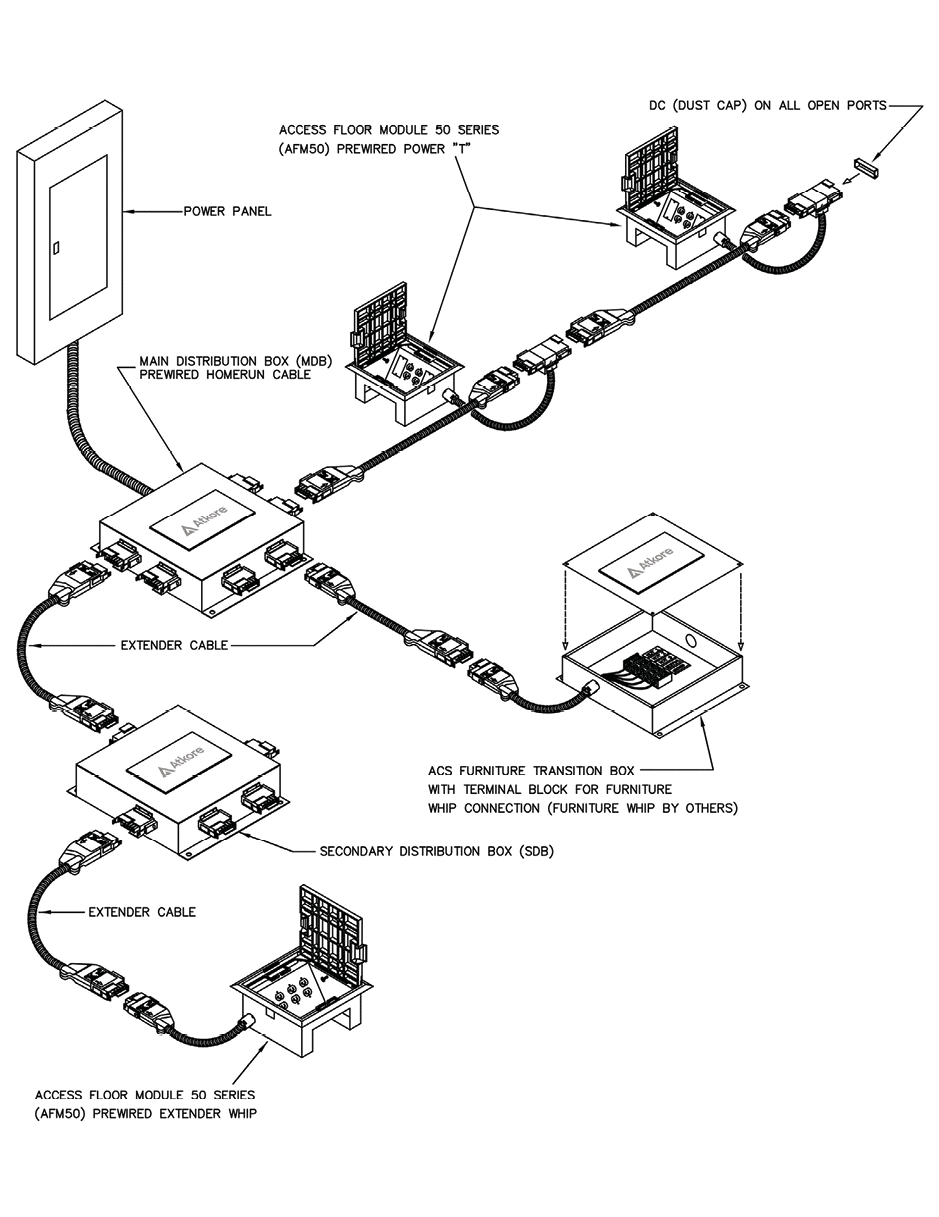 DC (DUST CAP) ON ALL OPEN PORTS

ACCESS FLOOR MODULE 50 SERIES (AFM50) PREWIRED POWER "T"

POWER PANEL

MAIN DISTRIBUTION BOX (MDB) PREWIRED HOMERUN CABLE

Atkore

Atkore

EXTENDER CABLE

Atkore

ACS FURNITURE TRANSITION BOX WITH TERMINAL BLOCK FOR FURNITURE WHIP CONNECTION (FURNITURE WHIP BY OTHERS)

SECONDARY DISTRIBUTION BOX (SDB)

EXTENDER CABLE

ACCESS FLOOR MODULE 50 SERIES (AFM50) PREWIRED EXTENDER WHIP