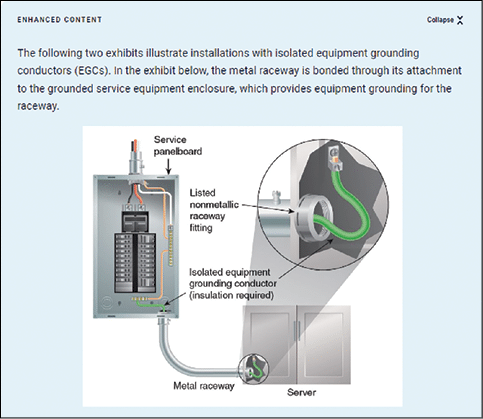 ENHANCED CONTENT

Collapse

The following two exhibits illustrate installations with isolated equipment grounding conductors (EGCs). In the exhibit below, the metal raceway is bonded through its attachment to the grounded service equipment enclosure, which provides equipment grounding for the raceway.

Service panelboard

Listed nonmetallic raceway fitting

Isolated equipment grounding conductor (insulation required)

Metal raceway

Server